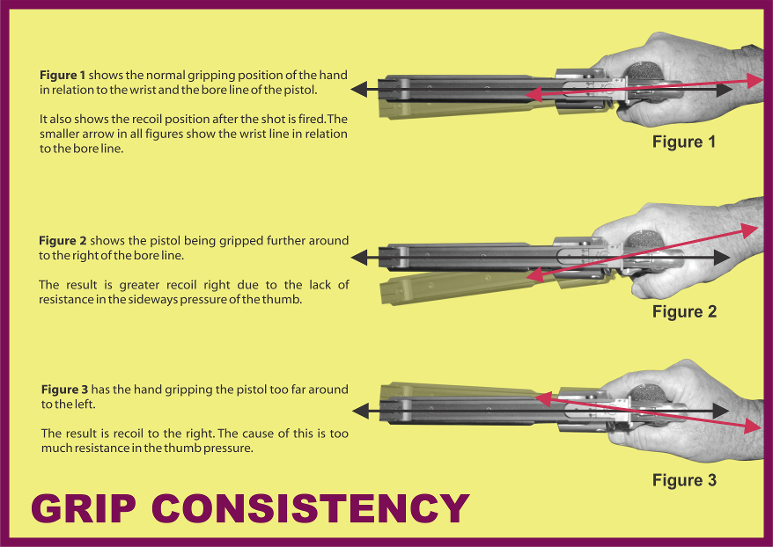 **Figure 1** shows the normal gripping position of the hand in relation to the wrist and the bore line of the pistol.

It also shows the recoil position after the shot is fired. The smaller arrow in all figures show the wrist line in relation to the bore line.

Figure 1

**Figure 2** shows the pistol being gripped further around to the right of the bore line.

The result is greater recoil right due to the lack of resistance in the sideways pressure of the thumb.

Figure 2

**Figure 3** has the hand gripping the pistol too far around to the left.

The result is recoil to the right. The cause of this is too much resistance in the thumb pressure.

Figure 3

GRIP CONSISTENCY